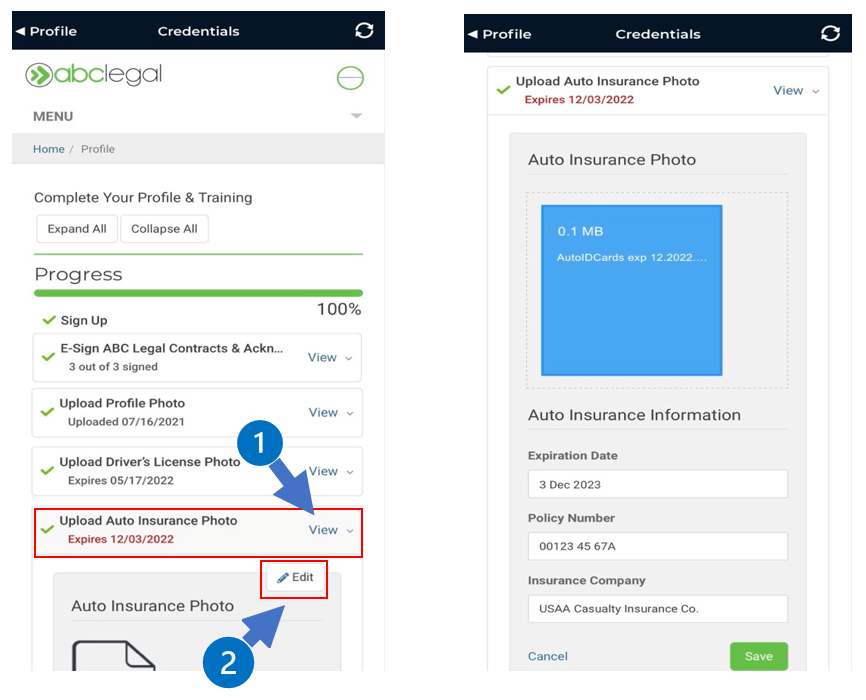 ◀ Profile
Credentials

abclegal

MENU

Home / Profile

Complete Your Profile & Training

Expand All
Collapse All

Progress

100%

Sign Up

E-Sign ABC Legal Contracts & Ackn...
3 out of 3 signed
View

Upload Profile Photo
Uploaded 07/16/2021
View

Upload Driver's License Photo
Expires 05/17/2022
View

1

Upload Auto Insurance Photo
Expires 12/03/2022
View

Edit

Auto Insurance Photo

2

◀ Profile
Credentials

Upload Auto Insurance Photo
Expires 12/03/2022
View

Auto Insurance Photo

0.1 MB
AutoIDCards exp 12.2022....

Auto Insurance Information

Expiration Date
3 Dec 2023

Policy Number
00123 45 67A

Insurance Company
USAA Casualty Insurance Co.

Cancel
Save